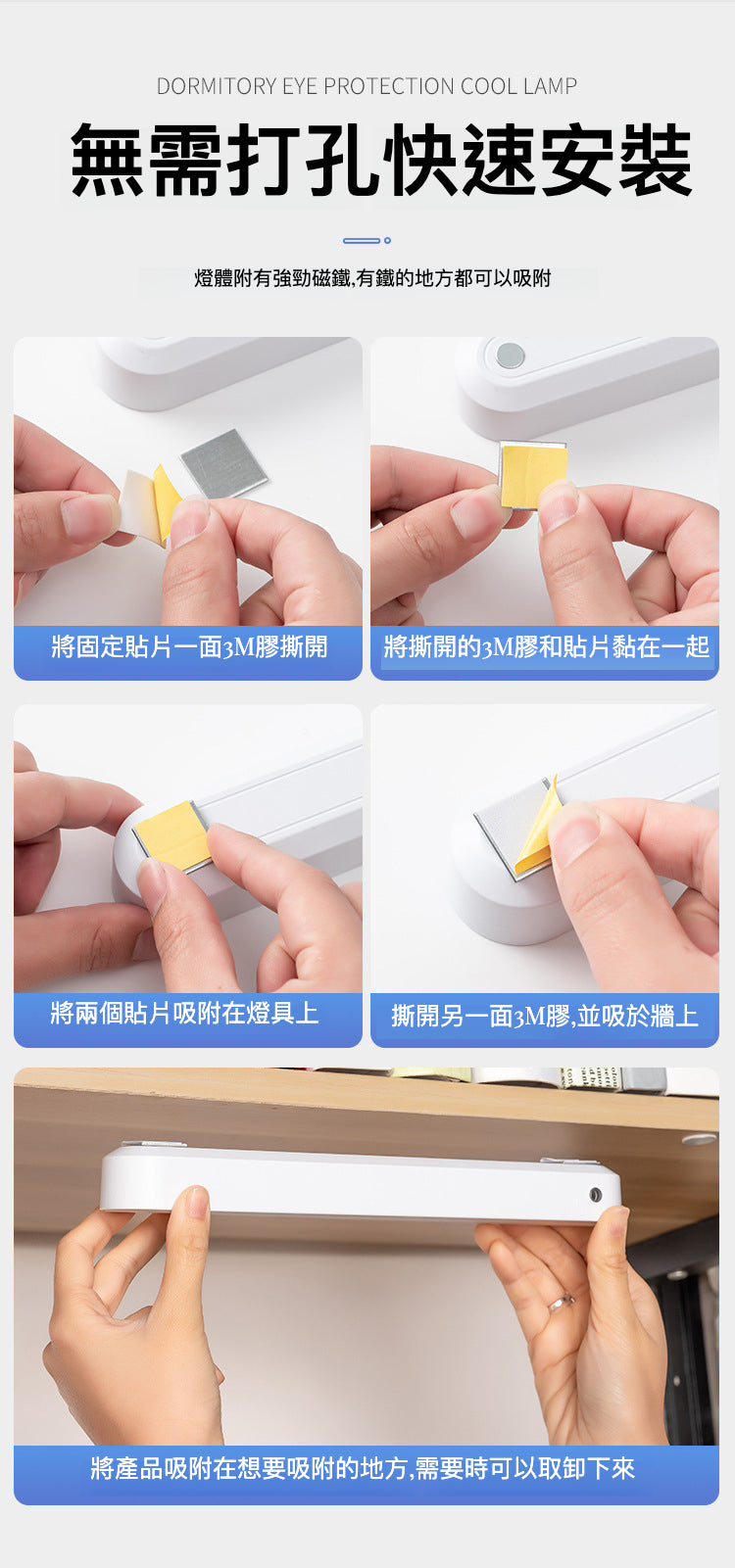 DORMITORY EYE PROTECTION COOL LAMP

無需打孔快速安裝

燈體附有強勁磁鐵,有鐵的地方都可以吸附

將固定貼片一面3M膠撕開

將撕開的3M膠和貼片黏在一起

將兩個貼片吸附在燈具上

撕開另一面3M膠,並吸於牆上

將產品吸附在想要吸附的地方,需要時可以取卸下來