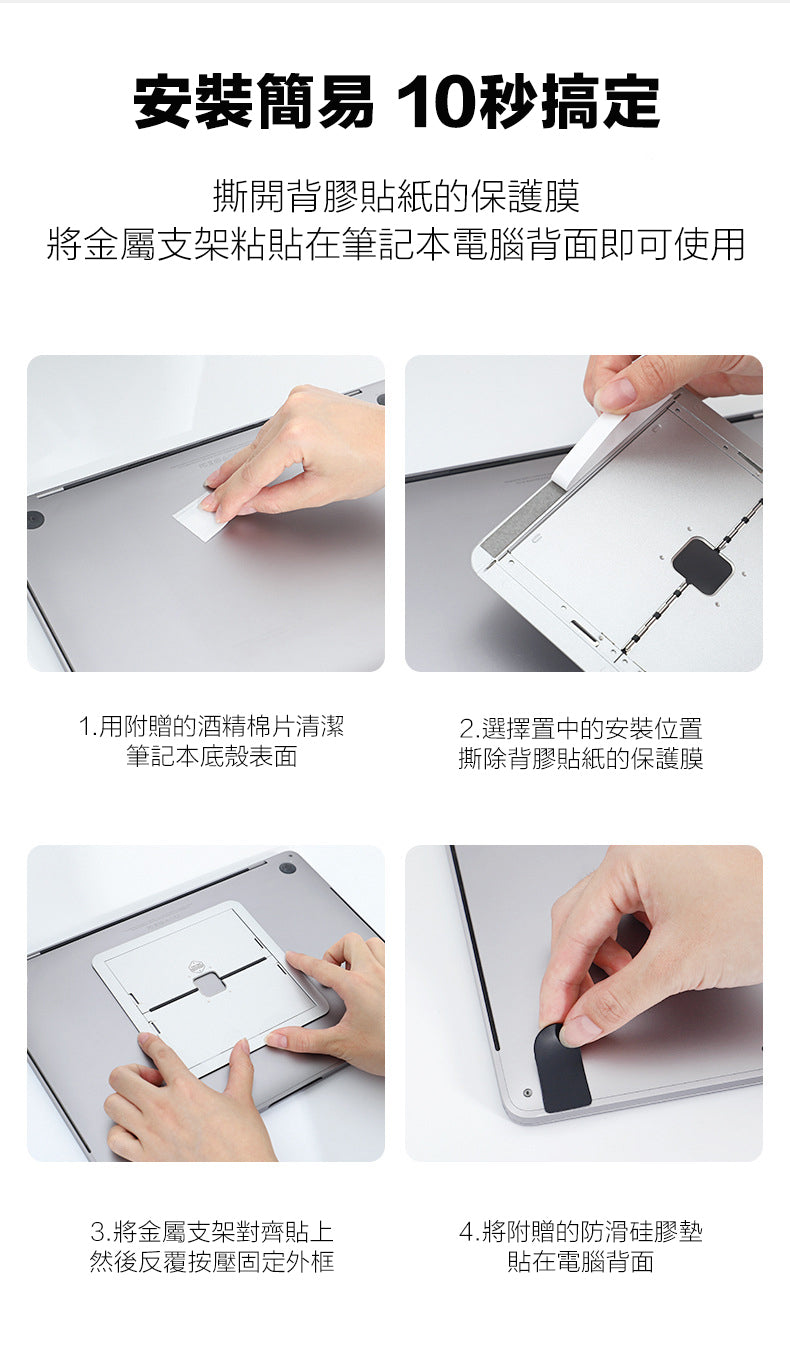 安裝簡易 10秒搞定

撕開背膠貼紙的保護膜
將金屬支架粘貼在筆記本電腦背面即可使用

1.用附贈的酒精棉片清潔
筆記本底殼表面

2.選擇置中的安裝位置
撕除背膠貼紙的保護膜

3.將金屬支架對齊貼上
然後反覆按壓固定外框

4.將附贈的防滑硅膠墊
貼在電腦背面